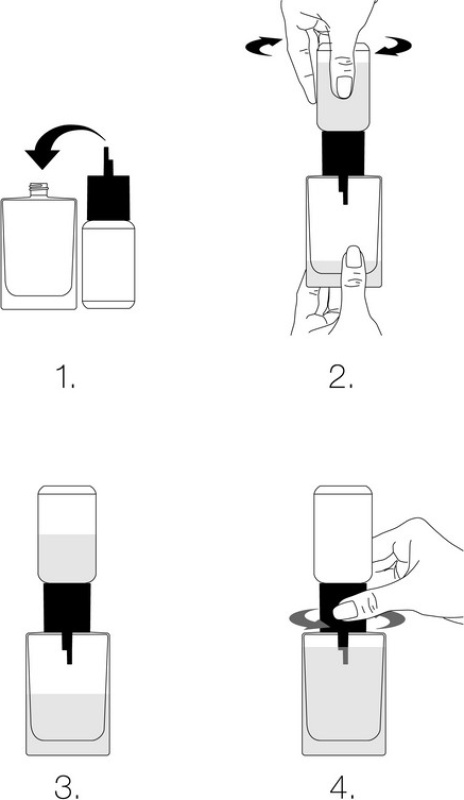 1.

2.

3.

4.